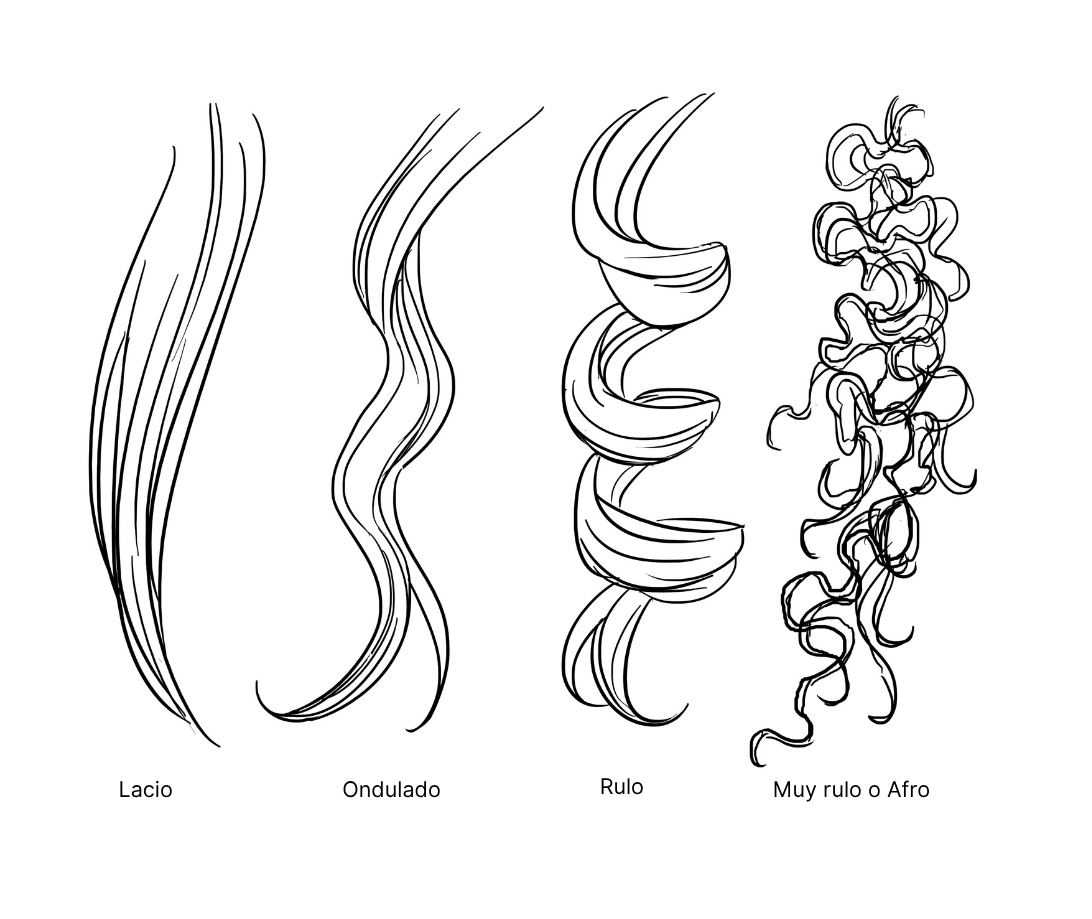 Lacio

Ondulado

Rulo

Muy rulo o Afro