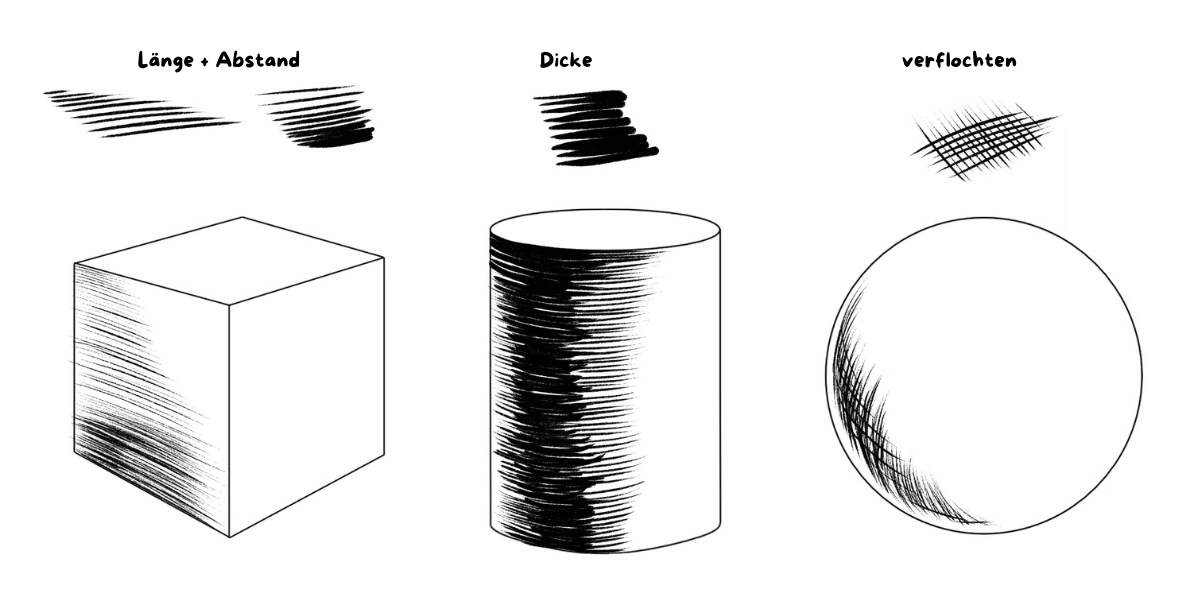 Länge + Abstand

Dicke

verflochten