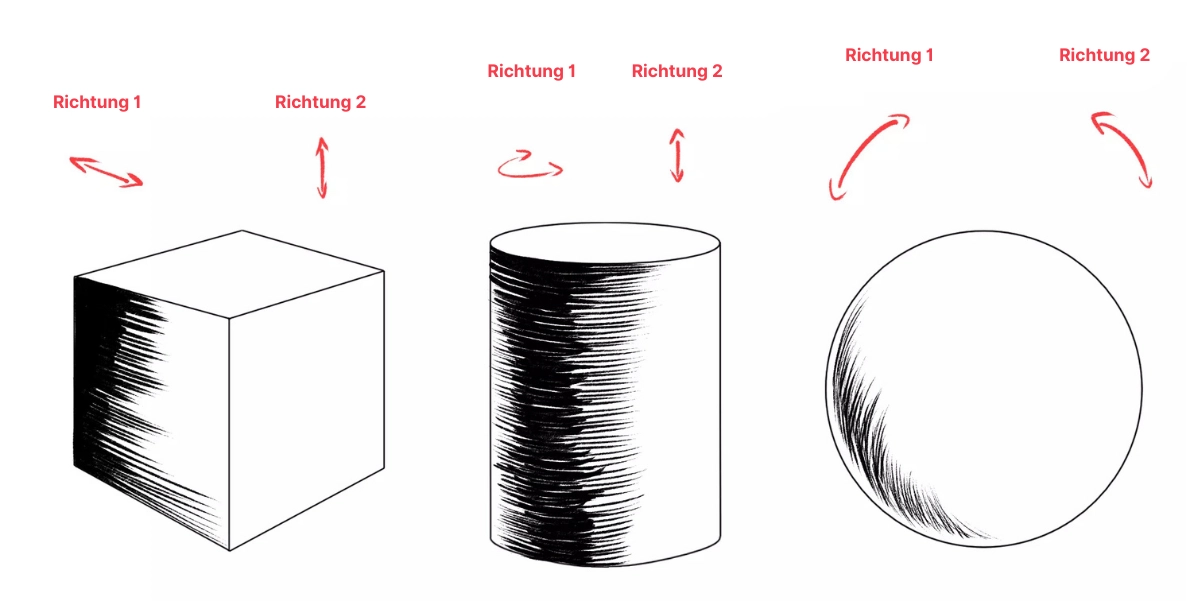 Richtung 1
Richtung 2

Richtung 1
Richtung 2

Richtung 1
Richtung 2