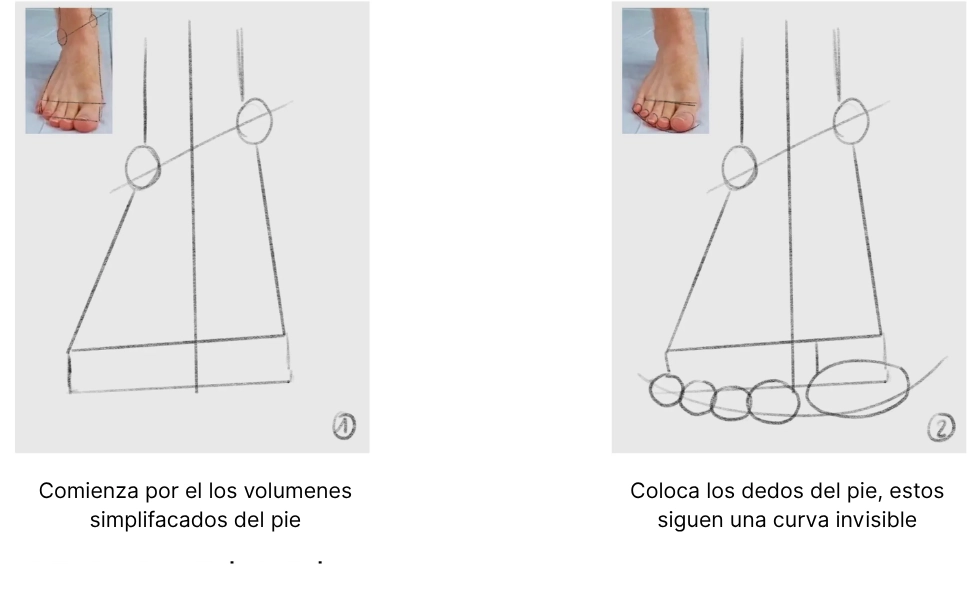 1

Comienza por el los volumenes simplifacados del pie

2

Coloca los dedos del pie, estos siguen una curva invisible